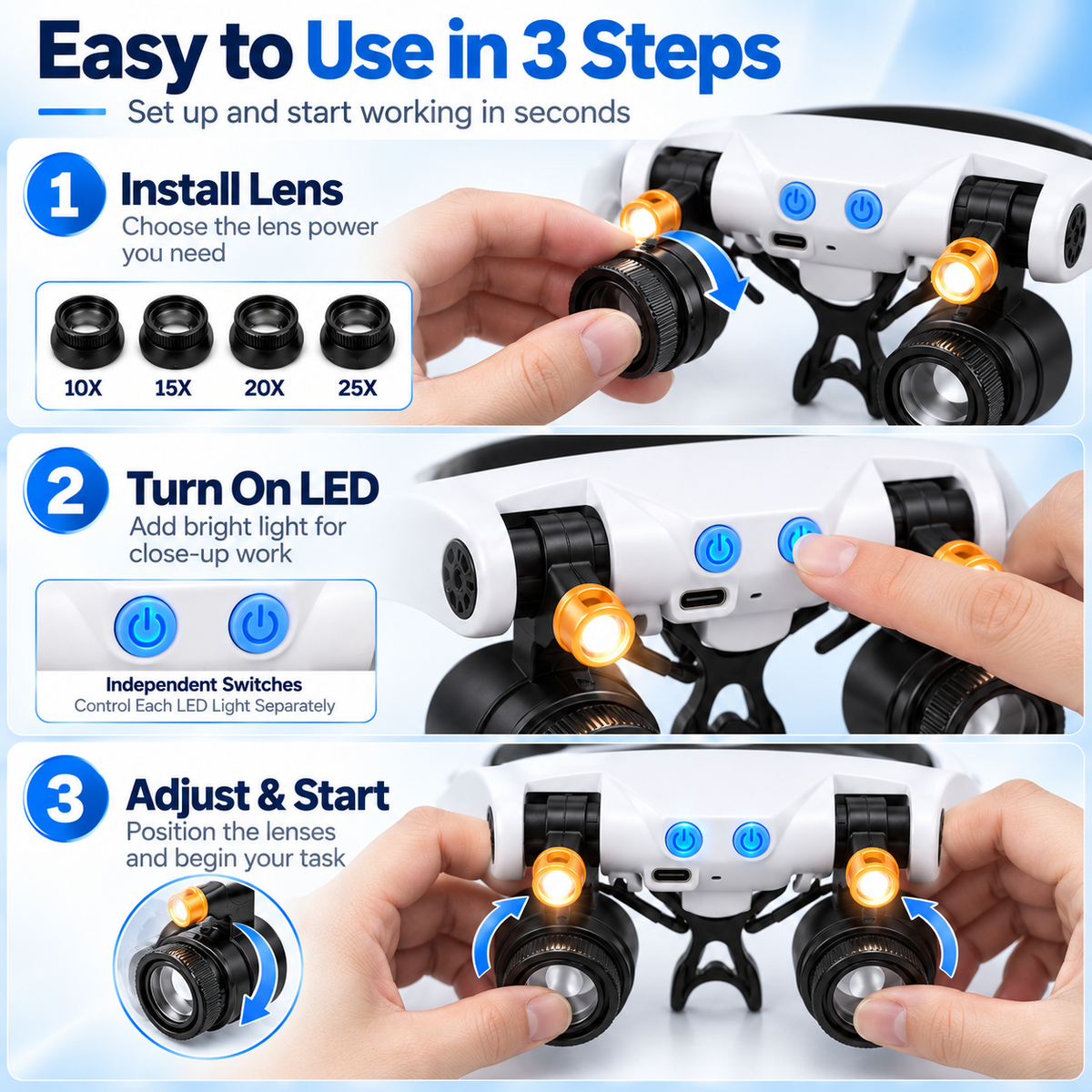 Easy to Use in 3 Steps

Set up and start working in seconds

1 Install Lens

Choose the lens power you need

10X 15X 20X 25X

2 Turn On LED

Add bright light for close-up work

Independent Switches

Control Each LED Light Separately

3 Adjust & Start

Position the lenses and begin your task