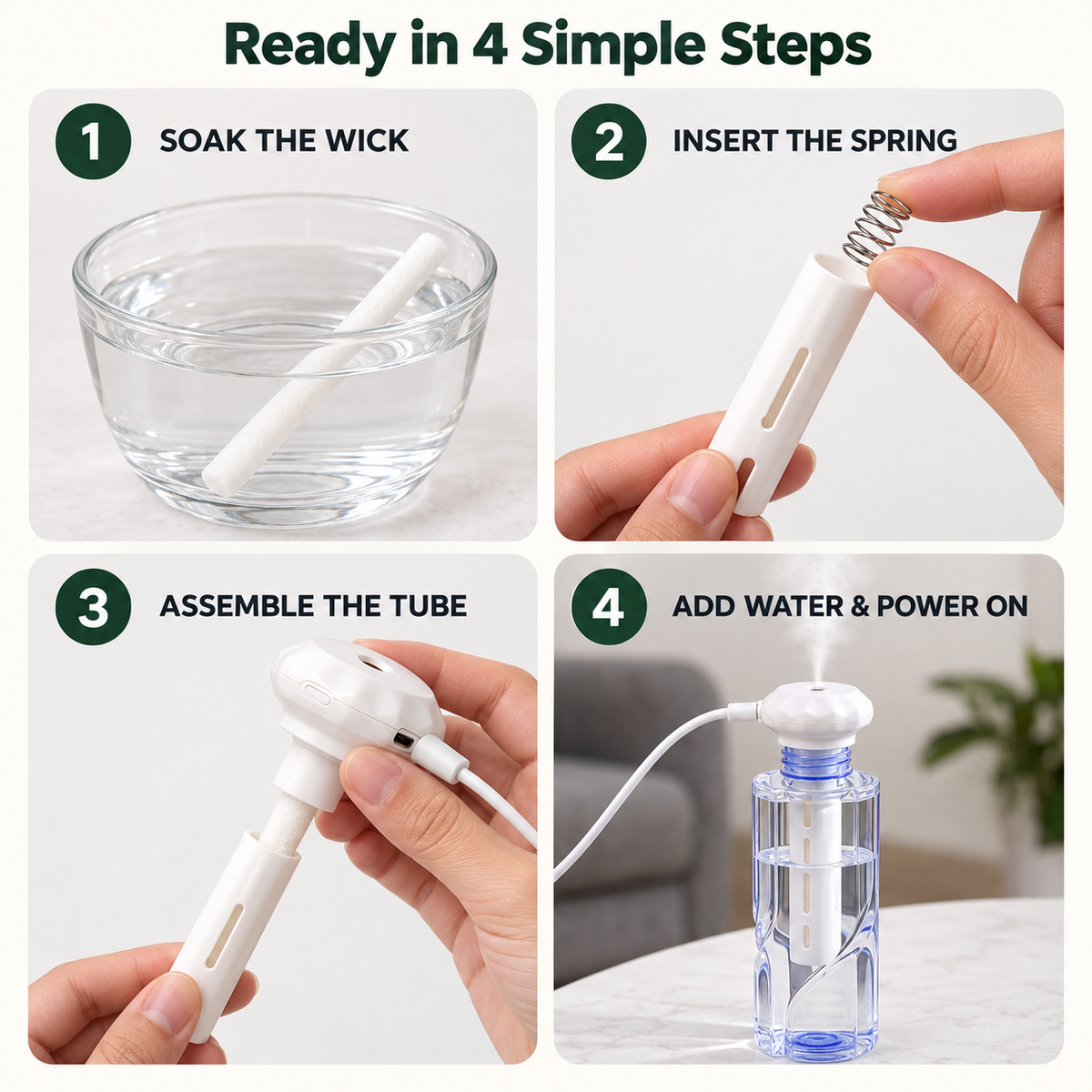 Ready in 4 Simple Steps

1 SOAK THE WICK

2 INSERT THE SPRING

3 ASSEMBLE THE TUBE

4 ADD WATER & POWER ON